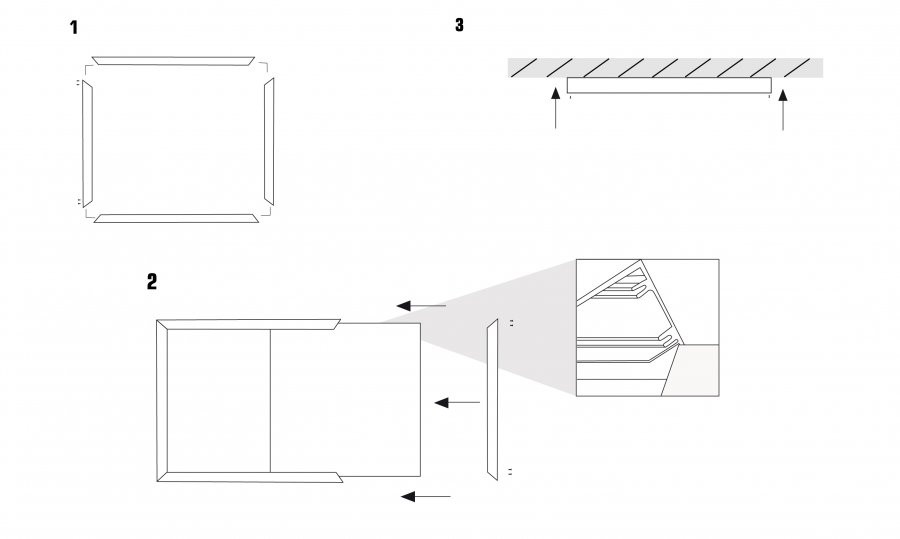 1

3

2